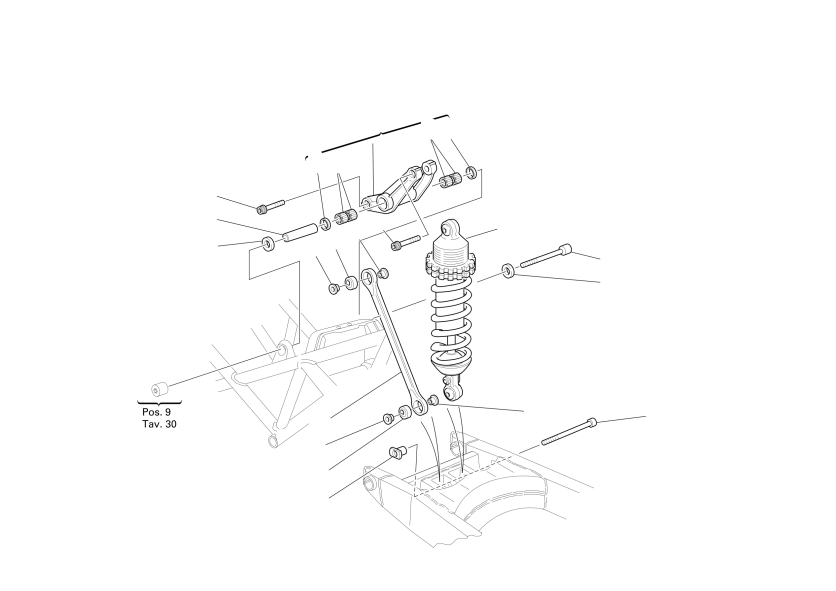 Pos. 9
Tav. 30