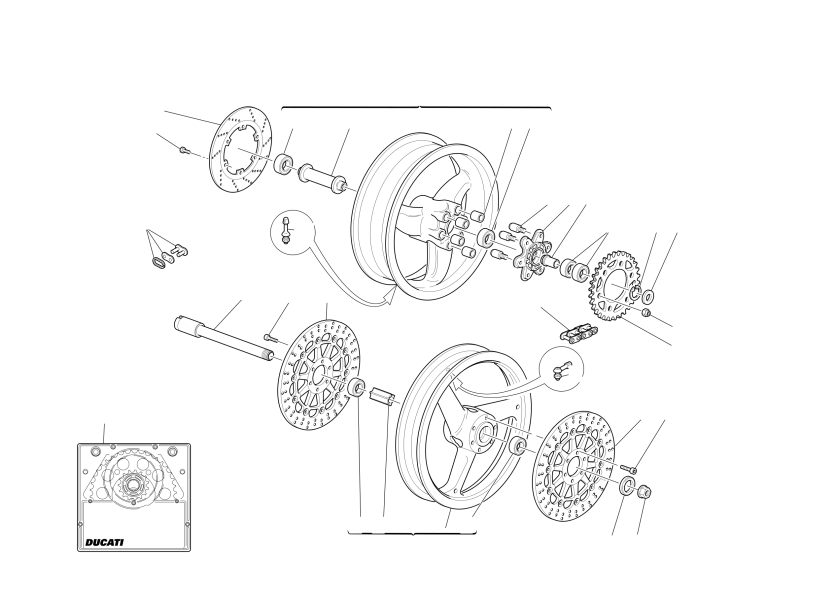 DUCATI