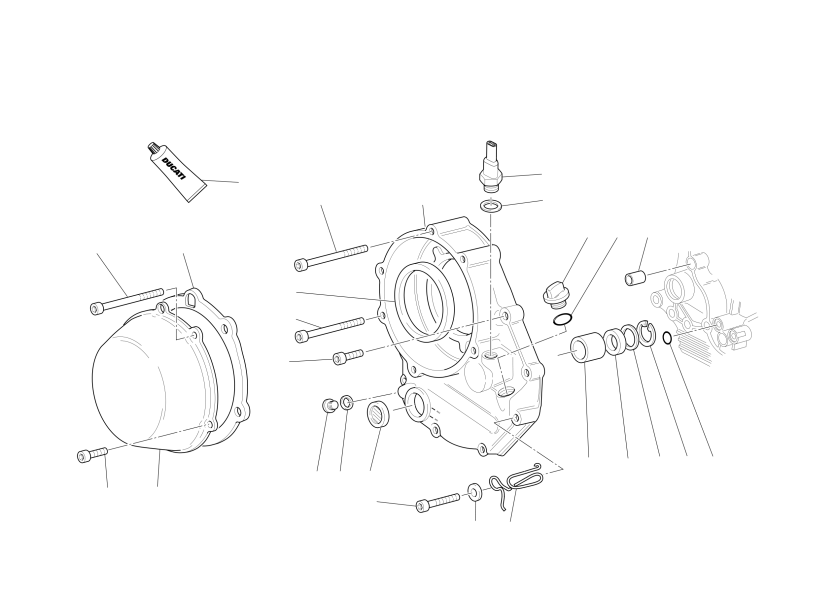 DUCATI