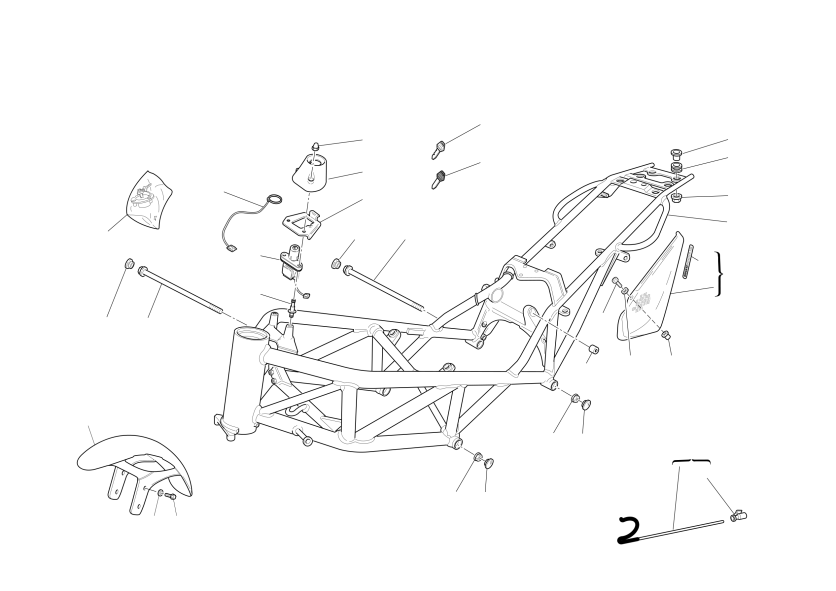 2