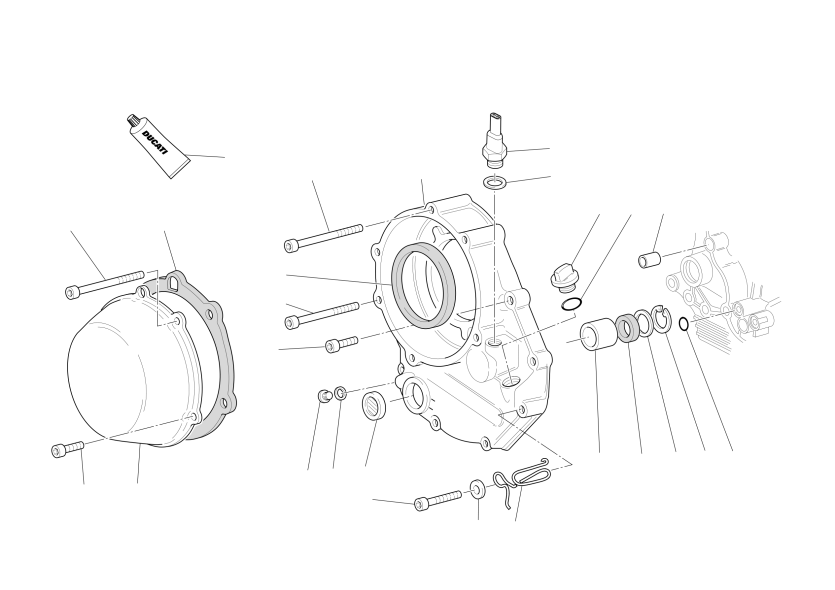 DUCATI