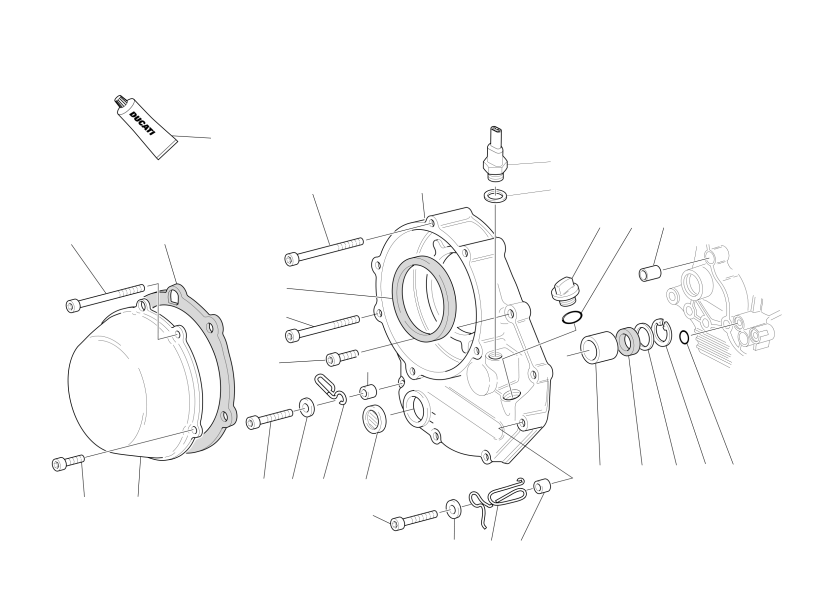 DUCATI