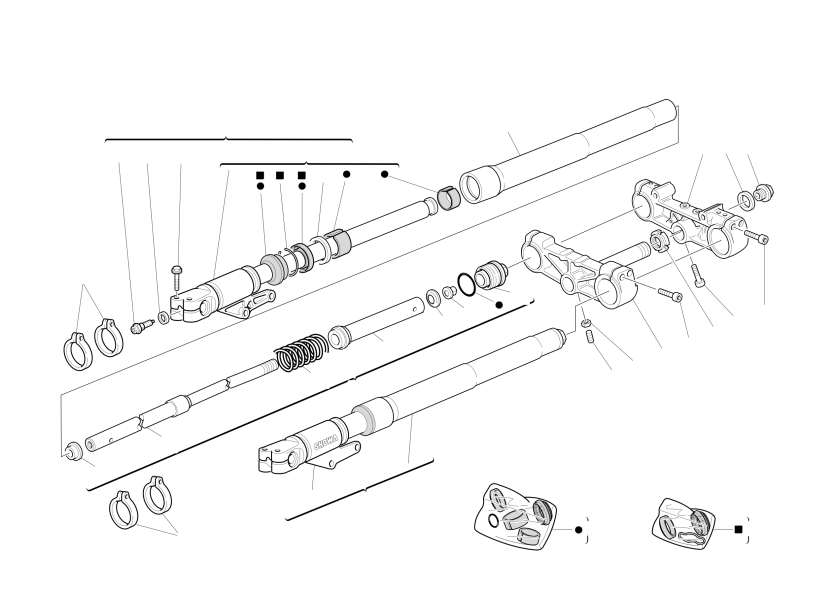 SHOWA