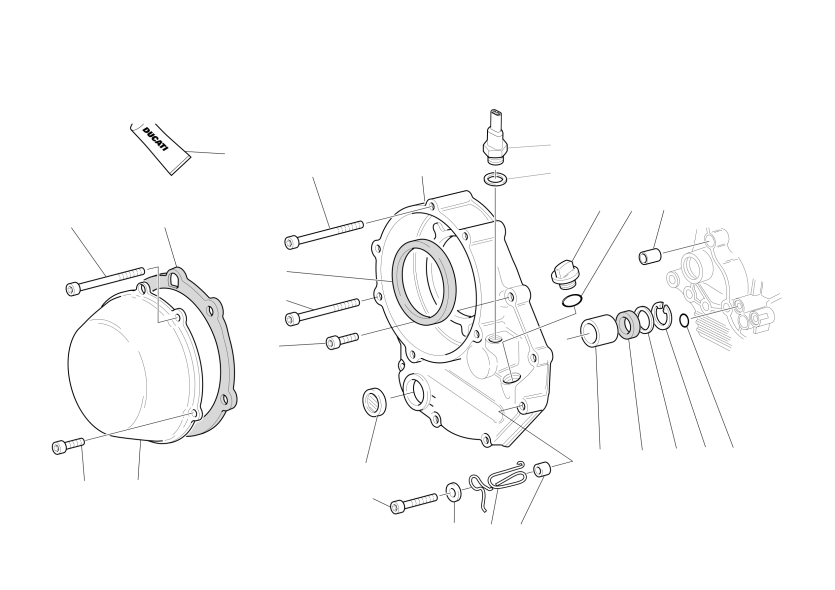 DUCATI