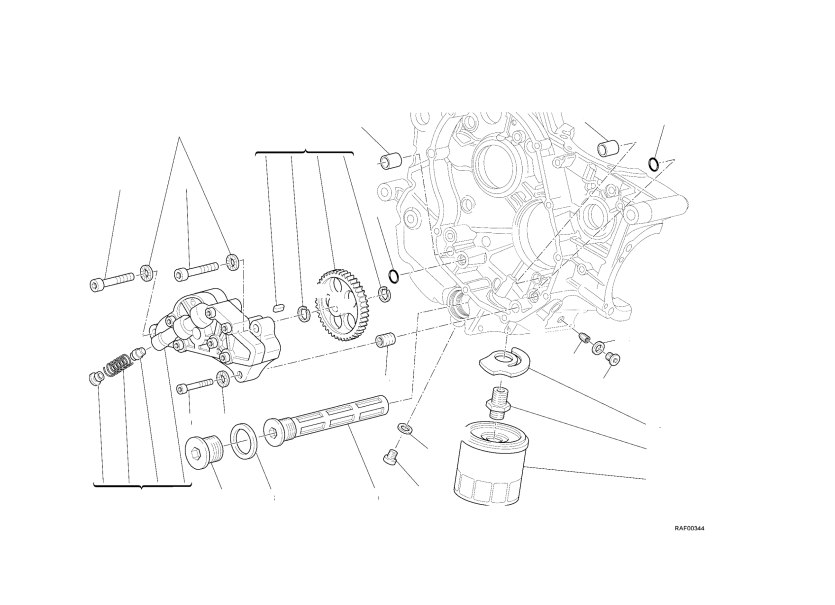 RAF00344