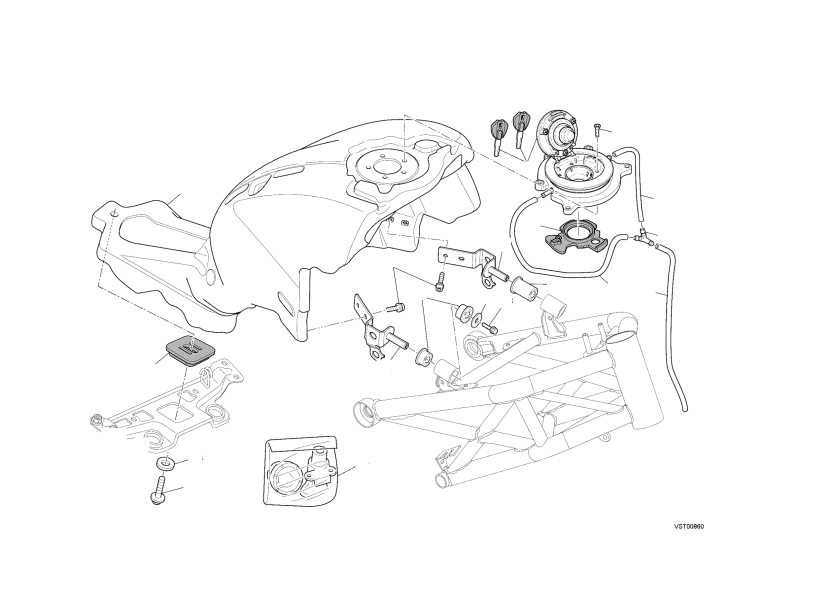 VST00860