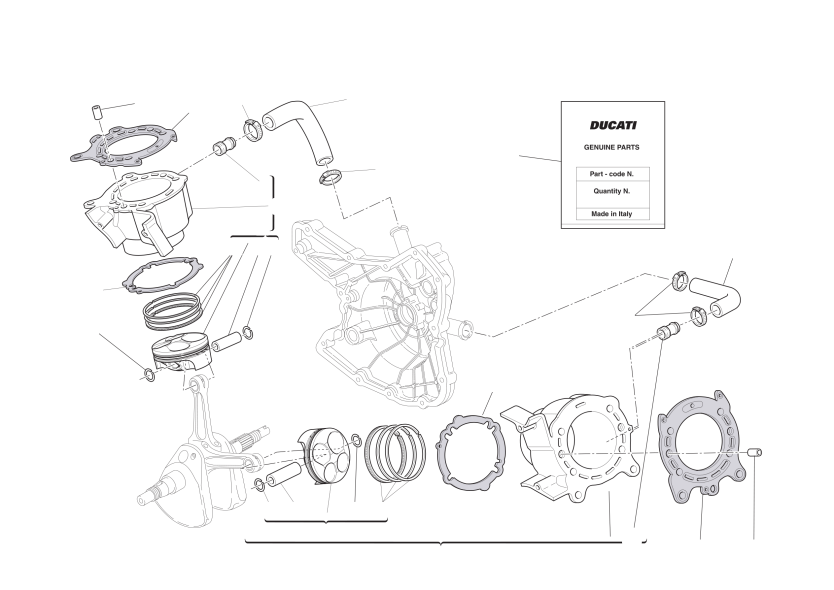 DUCATI
GENUINE PARTS
Part - code N.
Quantity N.
Made in Italy