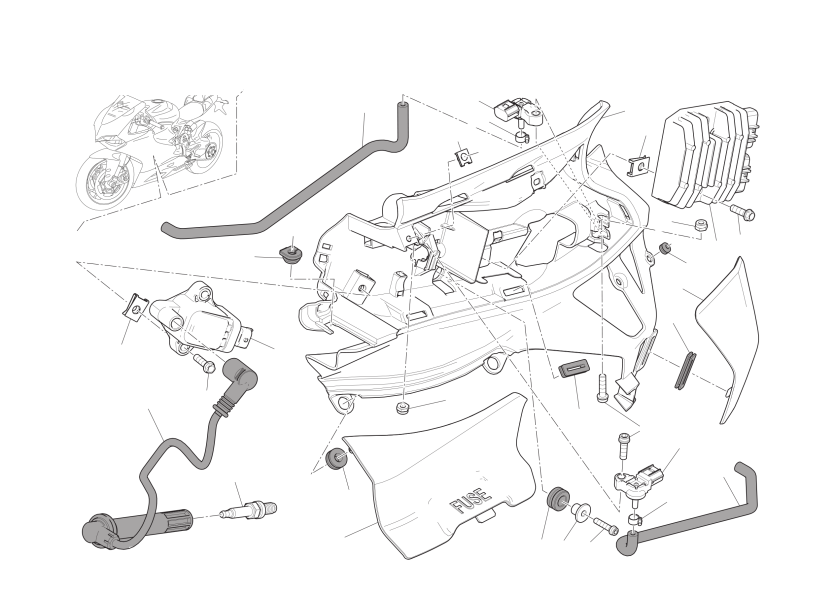 FUSE