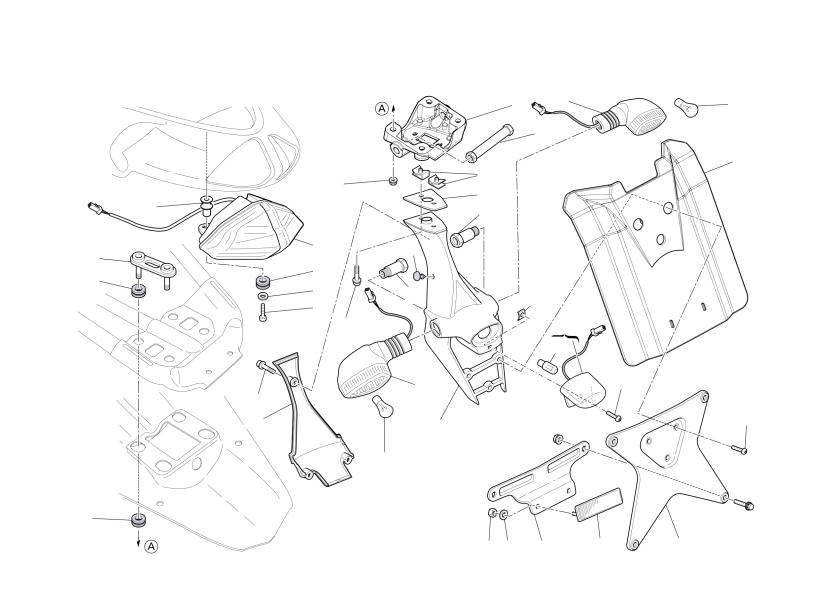 A

A