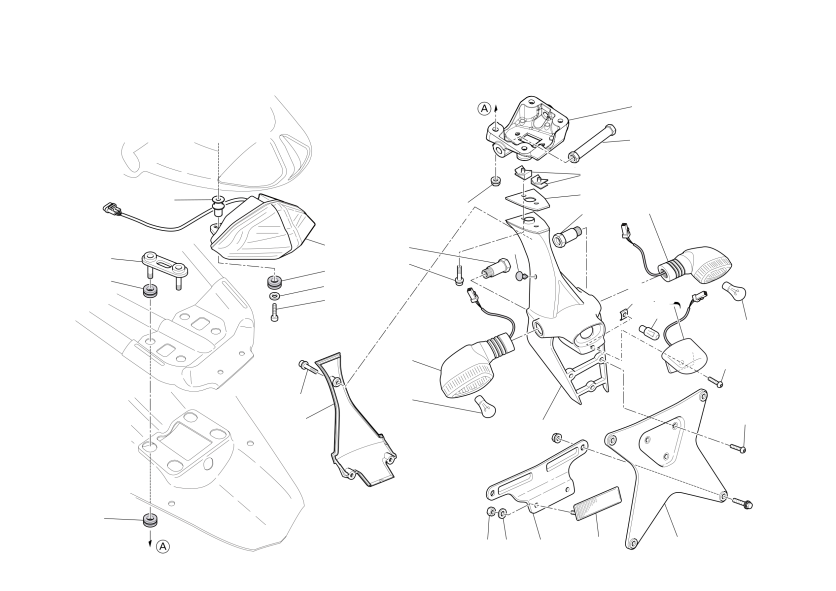 A

A