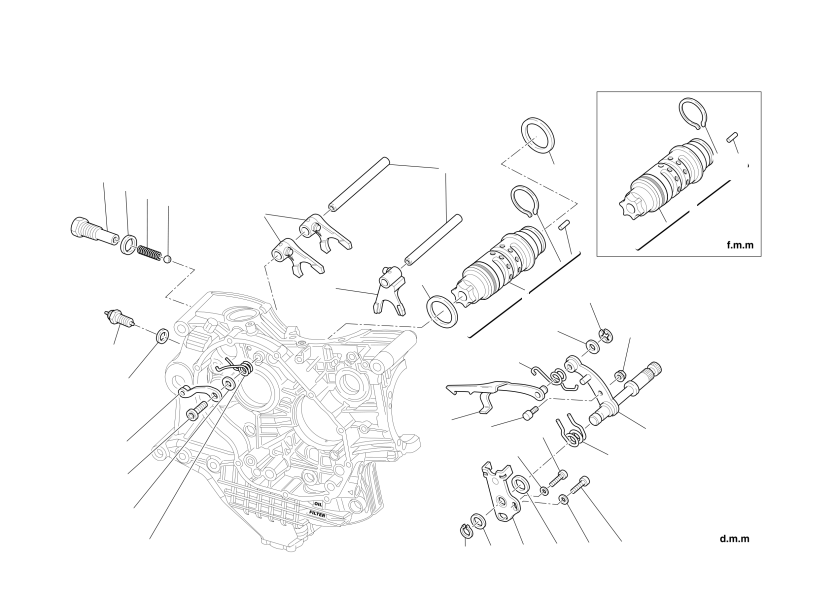 f.m.m

OIL FILTER

d.m.m