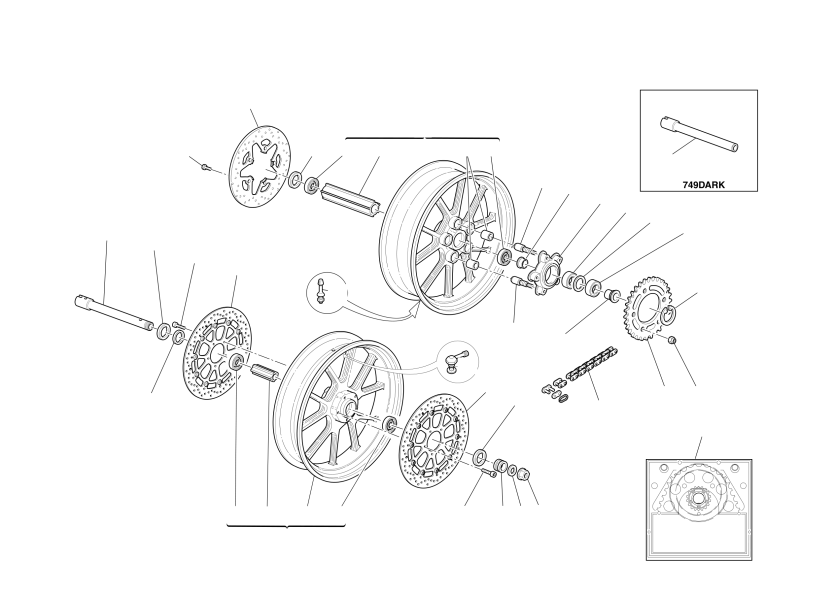 749DARK