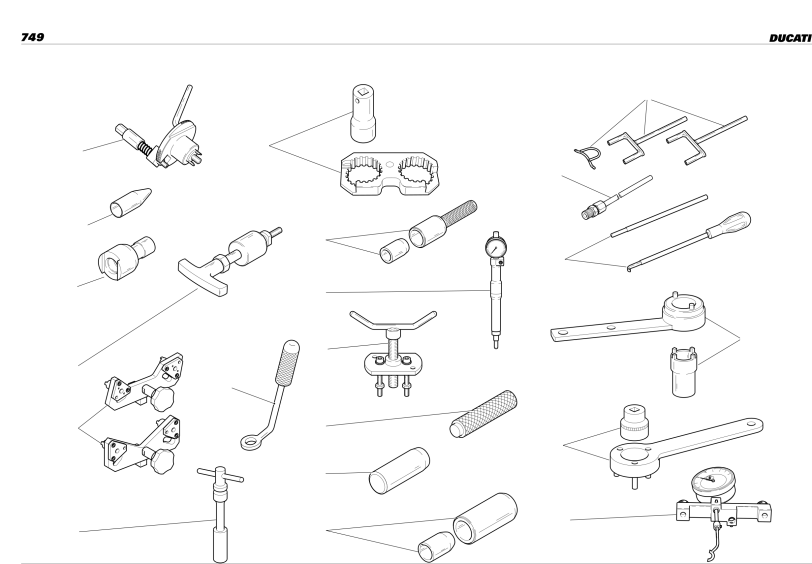 749

DUCATI