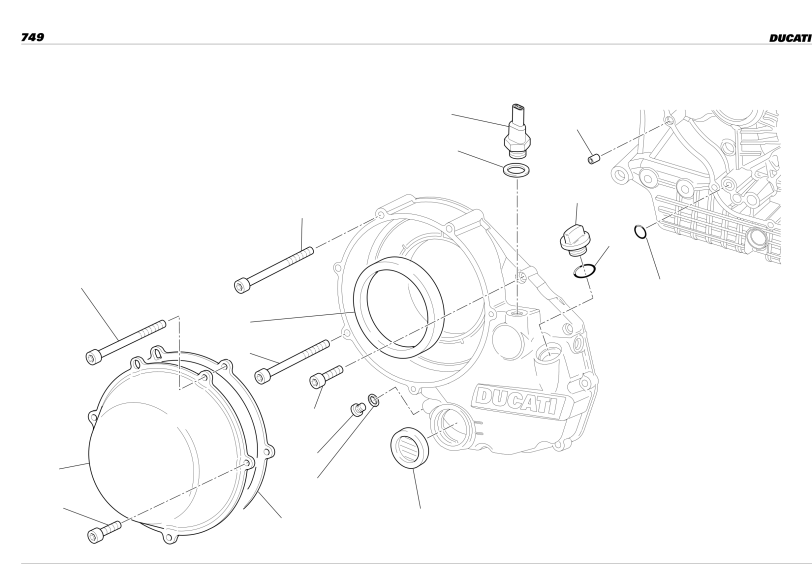 749

DUCATI

DUCATI