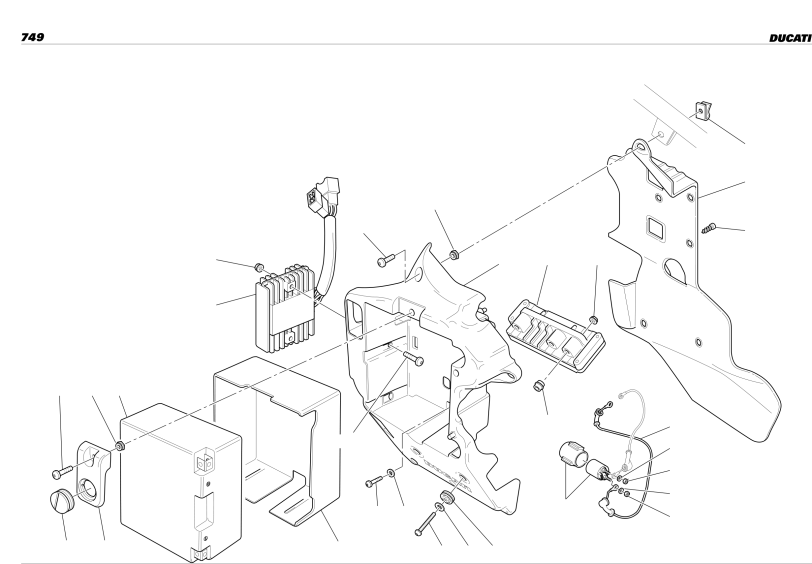 749

DUCATI