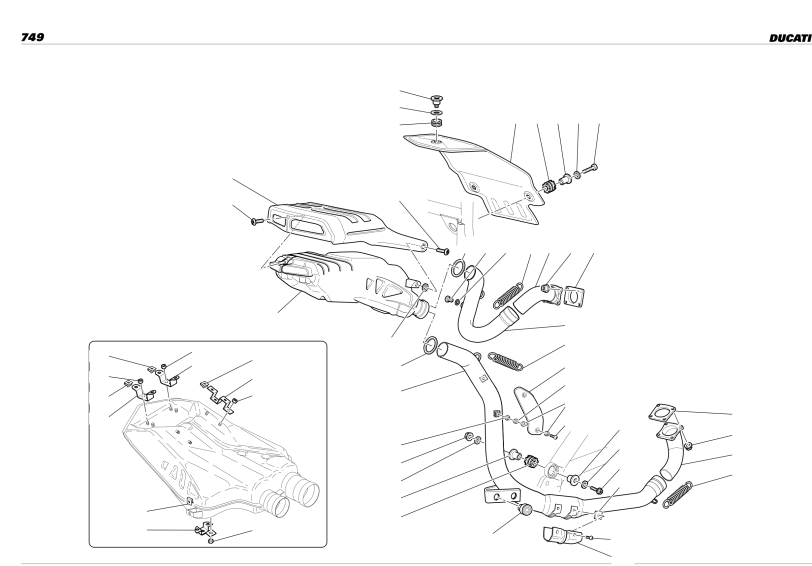 749

DUCATI