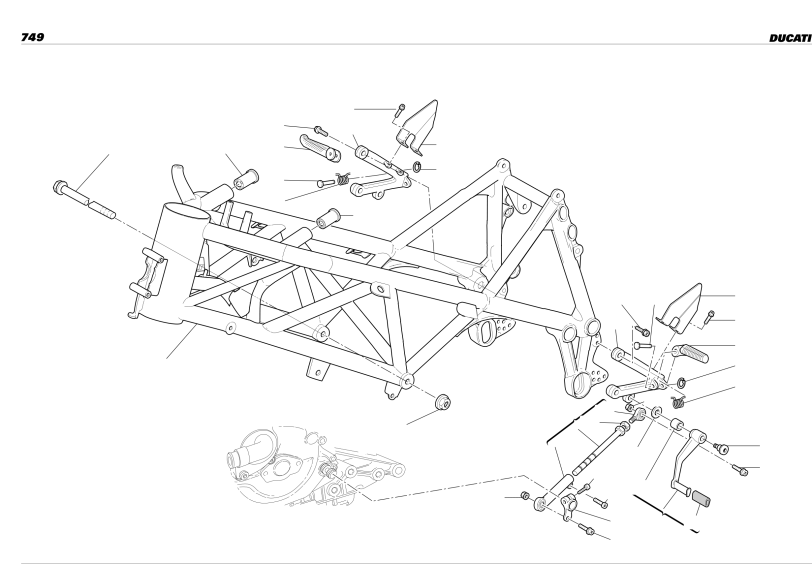 749

DUCATI