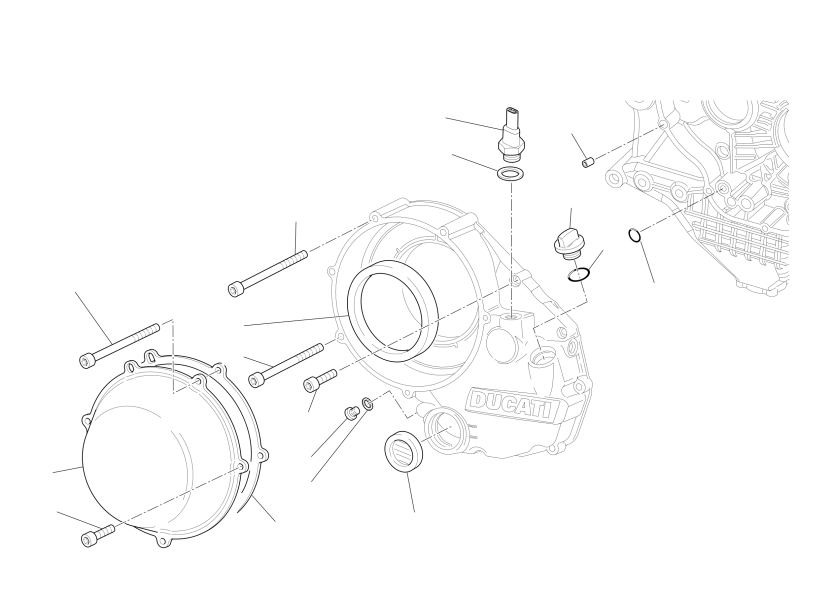 DUCATI