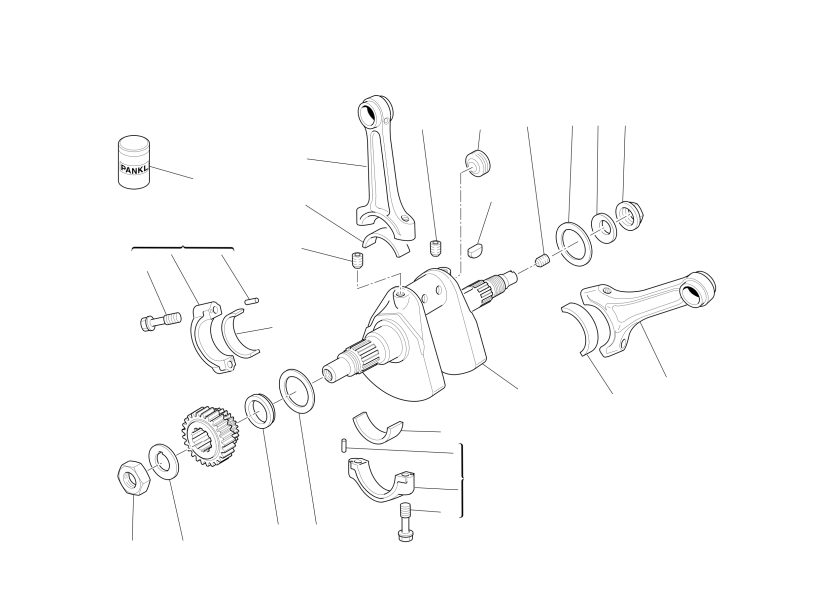 PANKL