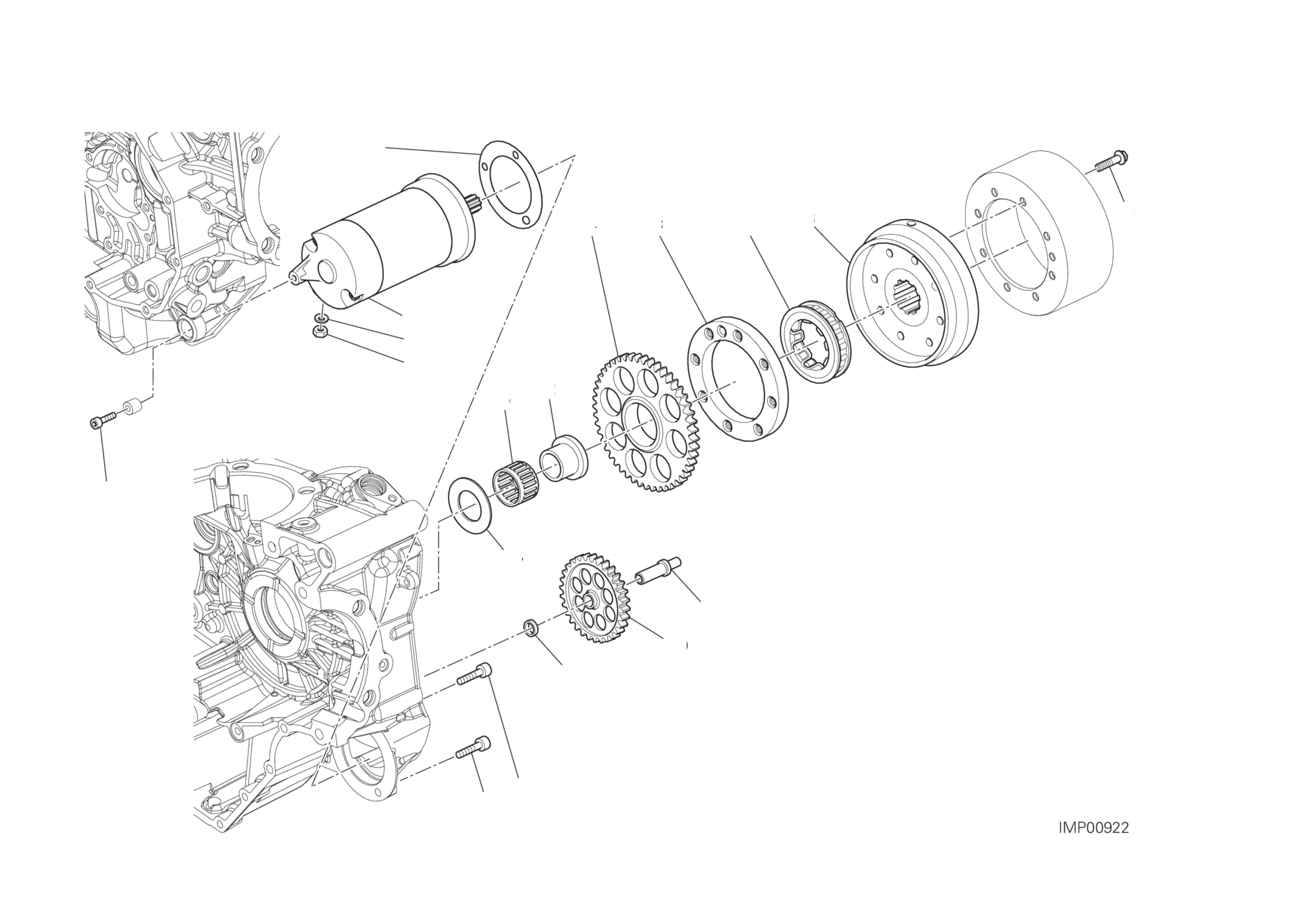 IMP00922