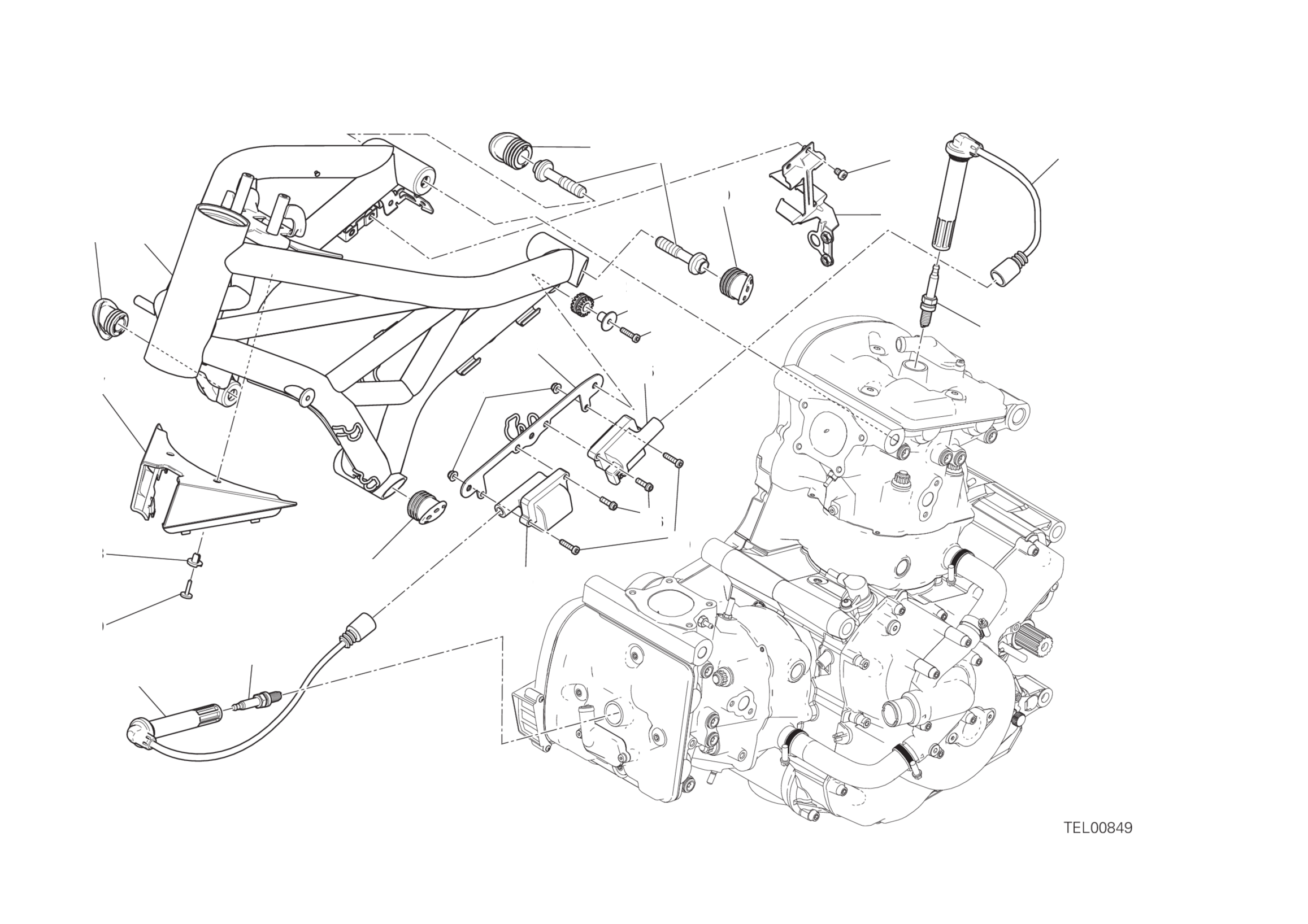 TEL00849