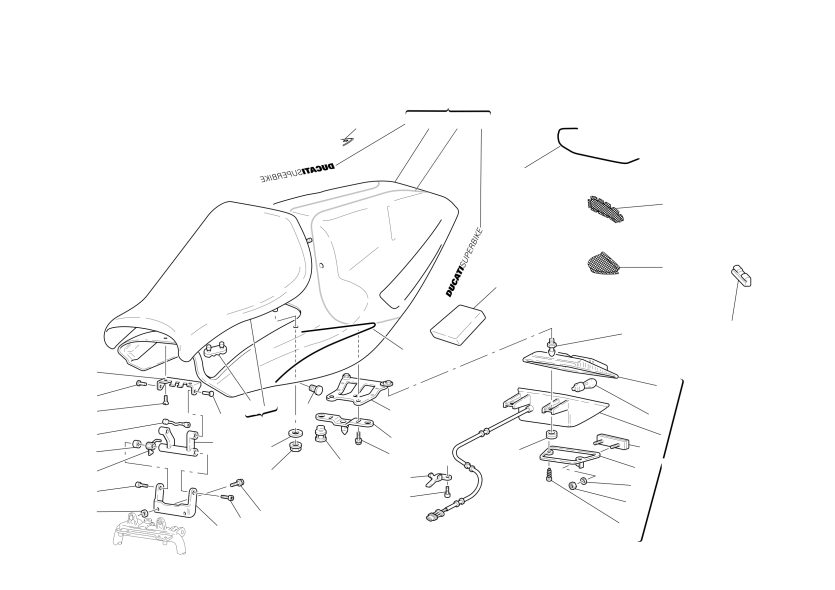 DUCATISUPERBIKE

DUCATISUPERBIKE