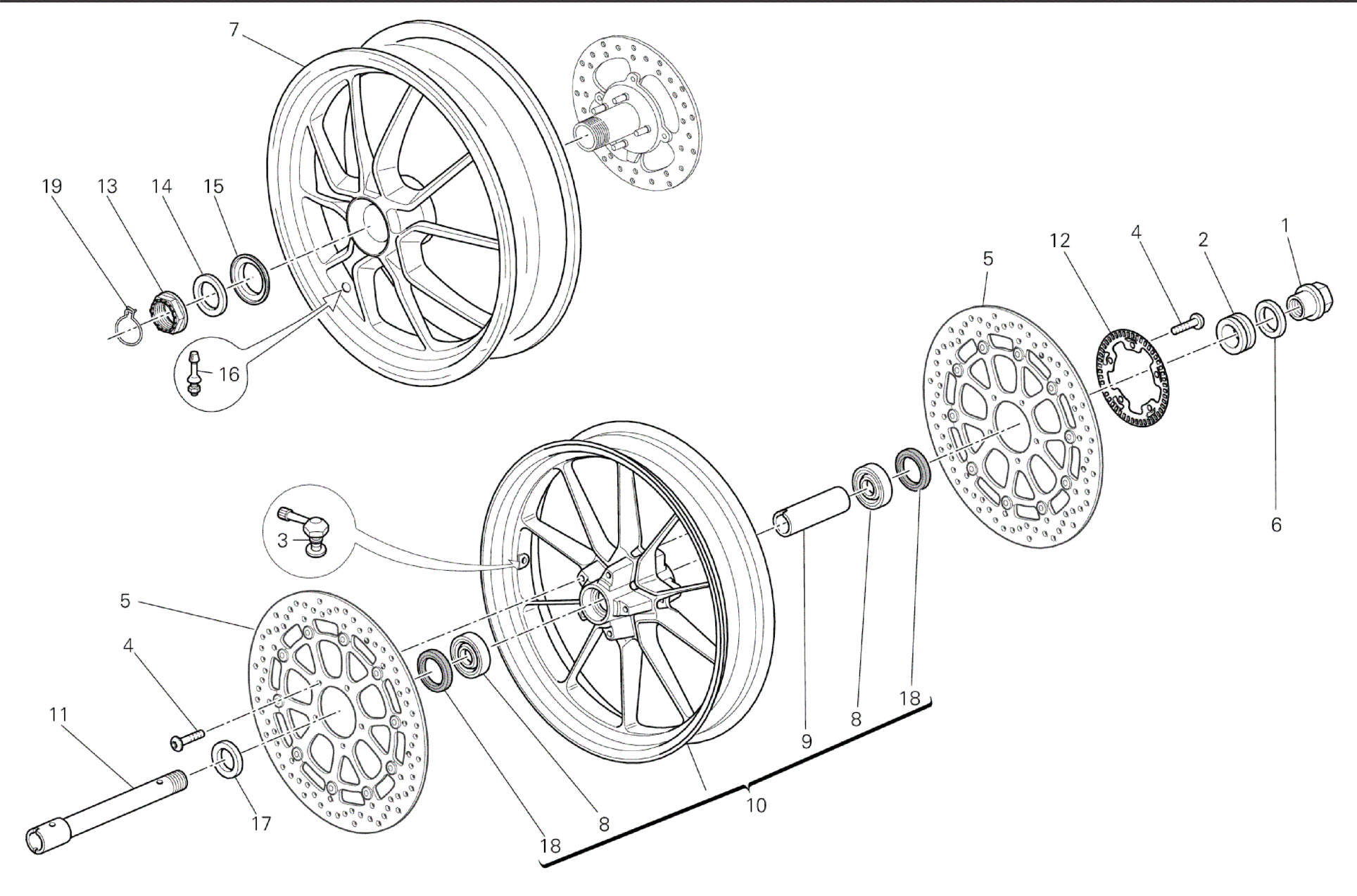 7
19 13 14 15
16
12 4 2 1
5
6
3
5
4
11
17
18
8
10
9
8
18