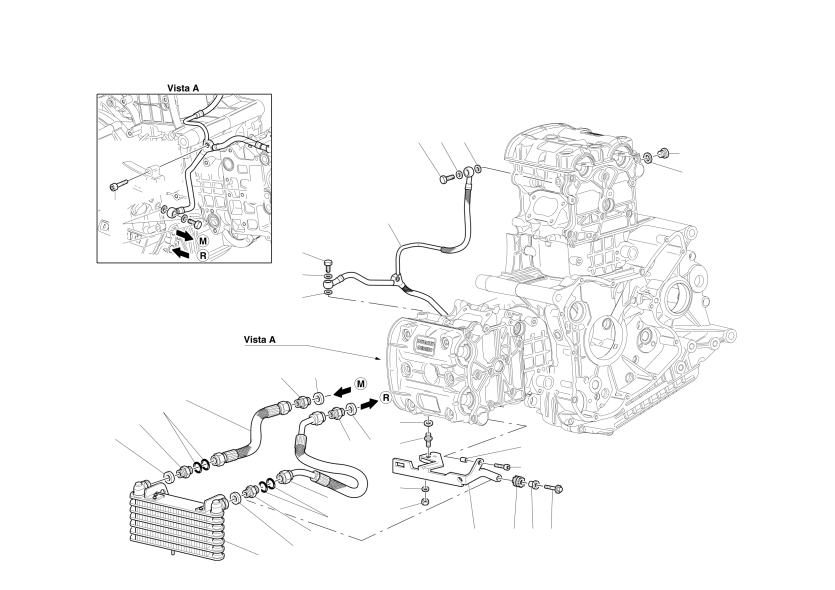 Vista A

M
R

Vista A

M
R