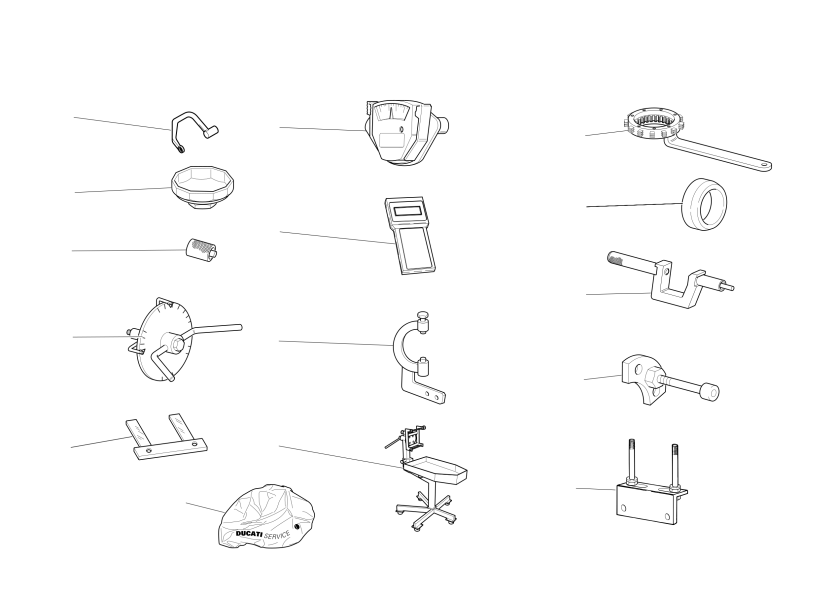 DUCATI SERVICE