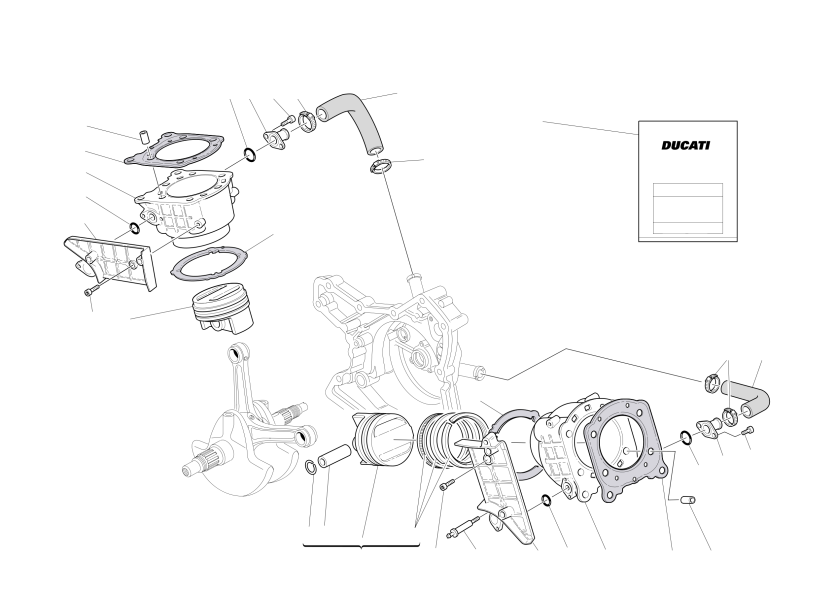 DUCATI