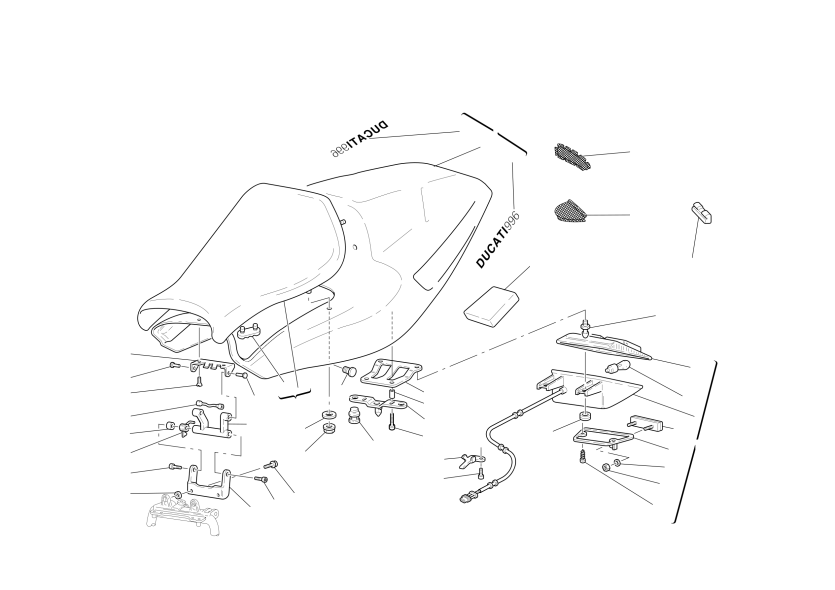 DUCATI996

DUCATI996