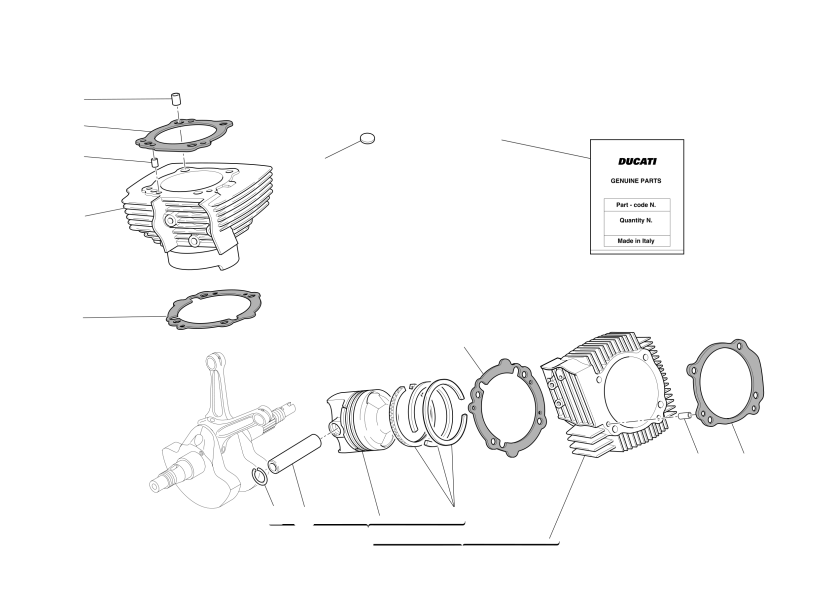 DUCATI

GENUINE PARTS

Part - code N.

Quantity N.

Made in Italy