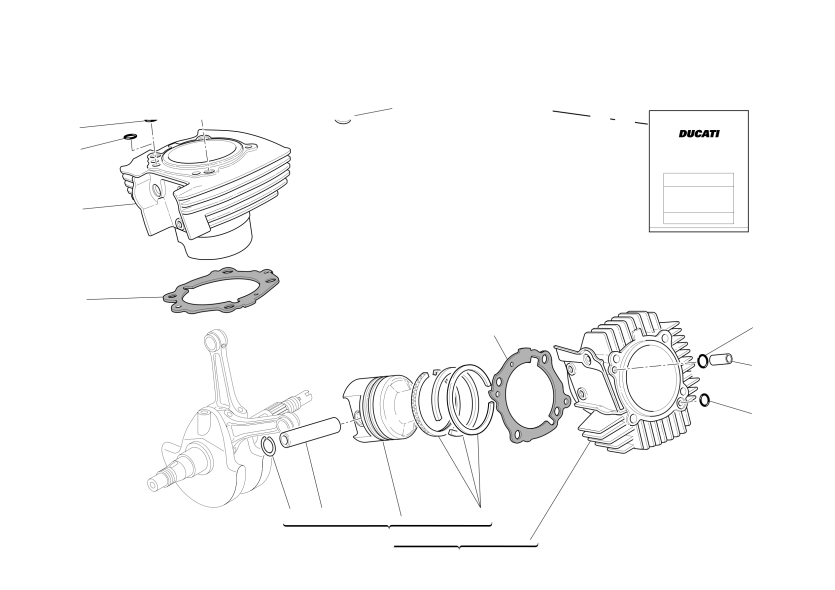 DUCATI