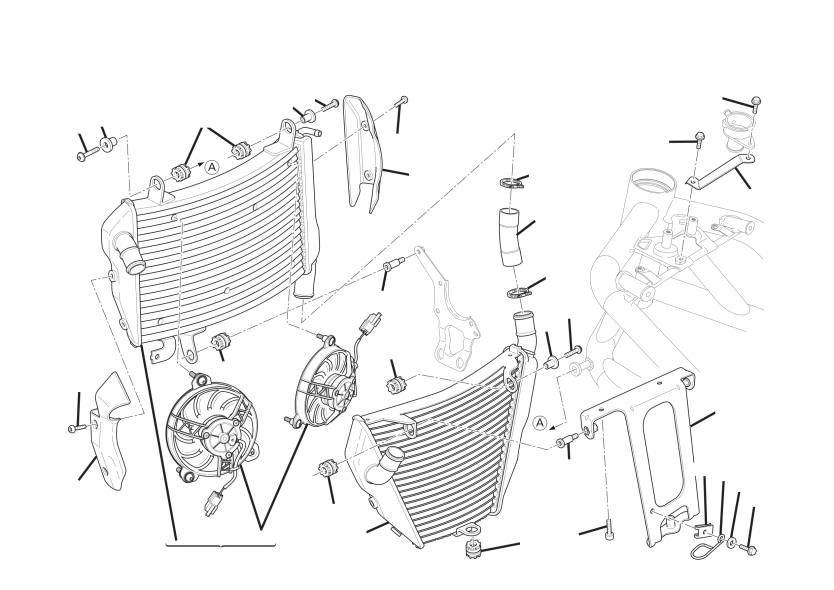 A

A