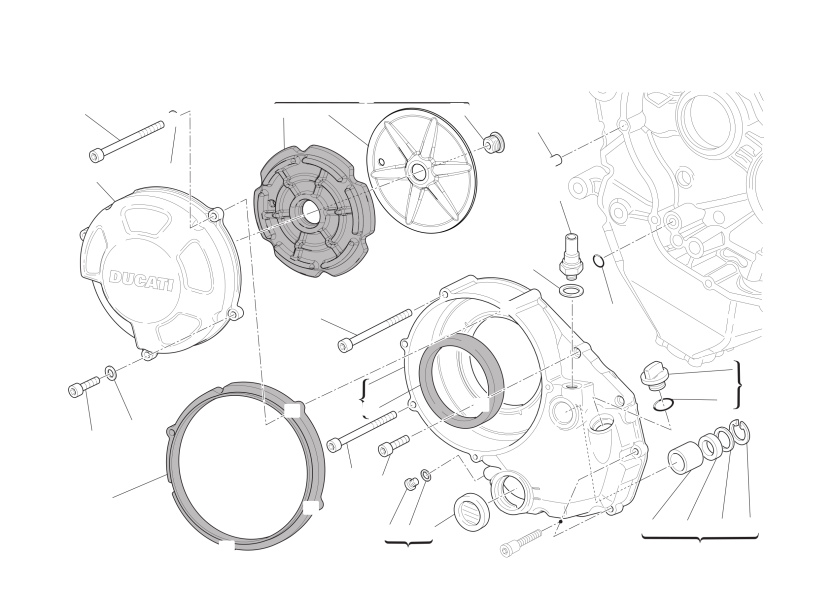 DUCATI