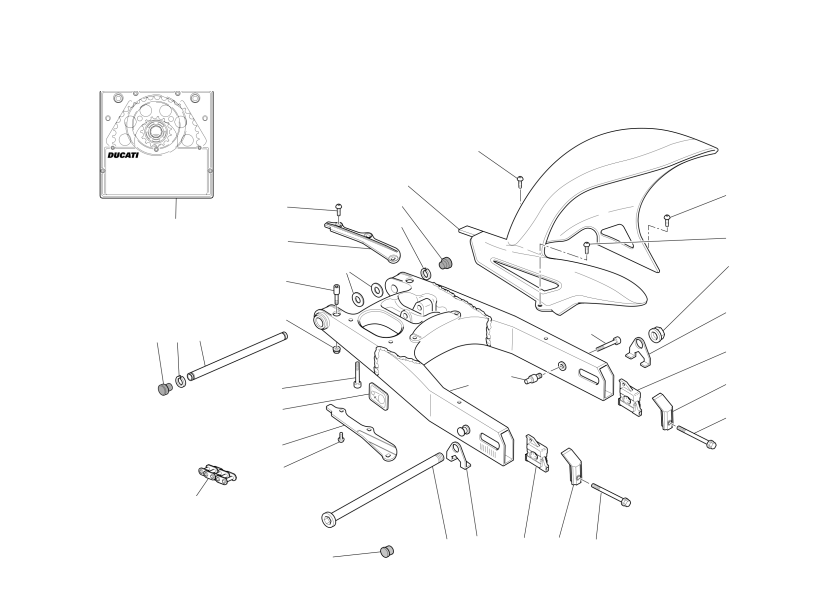 DUCATI