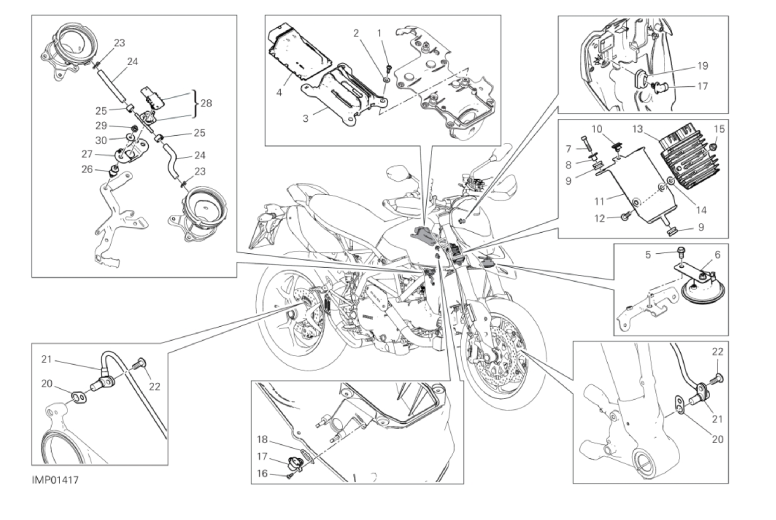 23
24
25
28
29
30
25
27
24
26
23

2
1
4
3

19
17

10
13
15
7
8
9
11
14
12
9

5
6

21
20
22

18
17
16

22
21
20

IMP01417