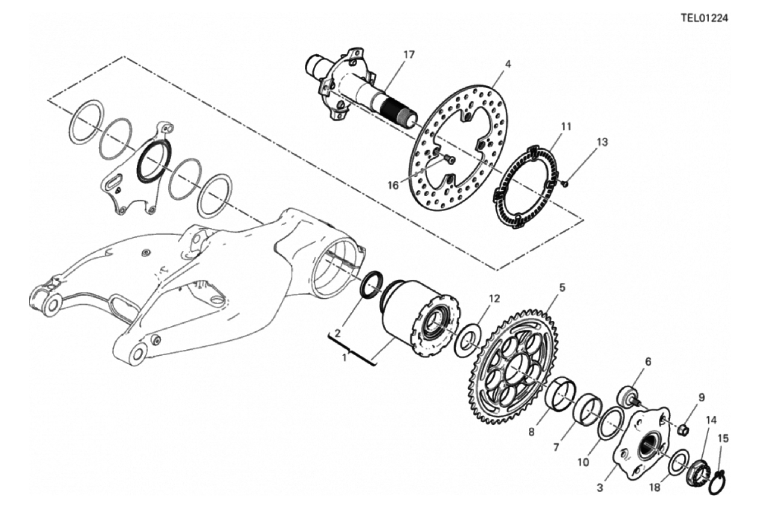 TEL01224

17
4
11
13
16
12
5
2
1
6
9
14
15
8
7
10
3
18