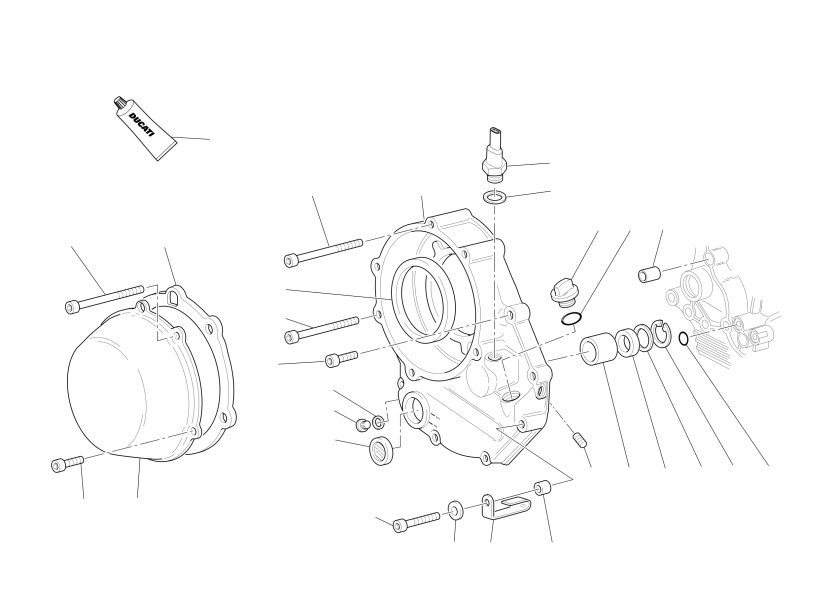 DUCATI