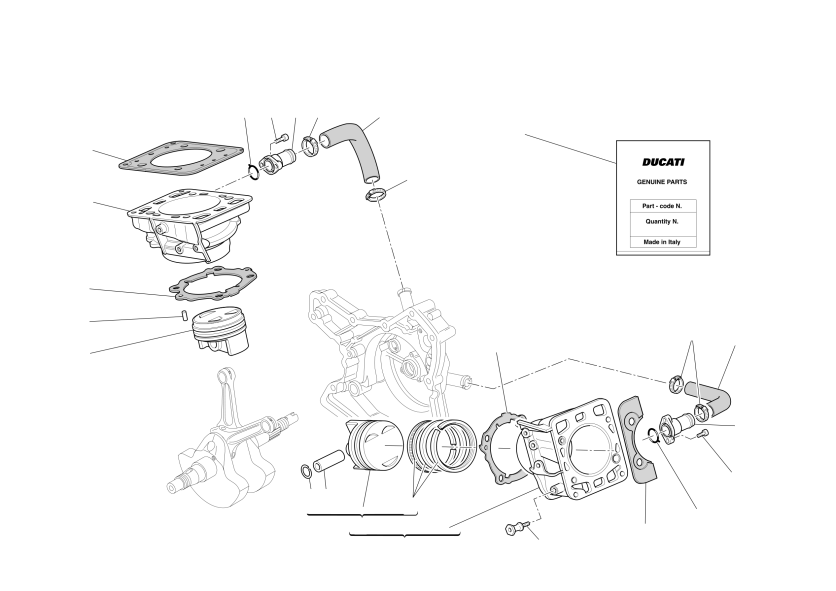 DUCATI

GENUINE PARTS

Part - code N.

Quantity N.

Made in Italy