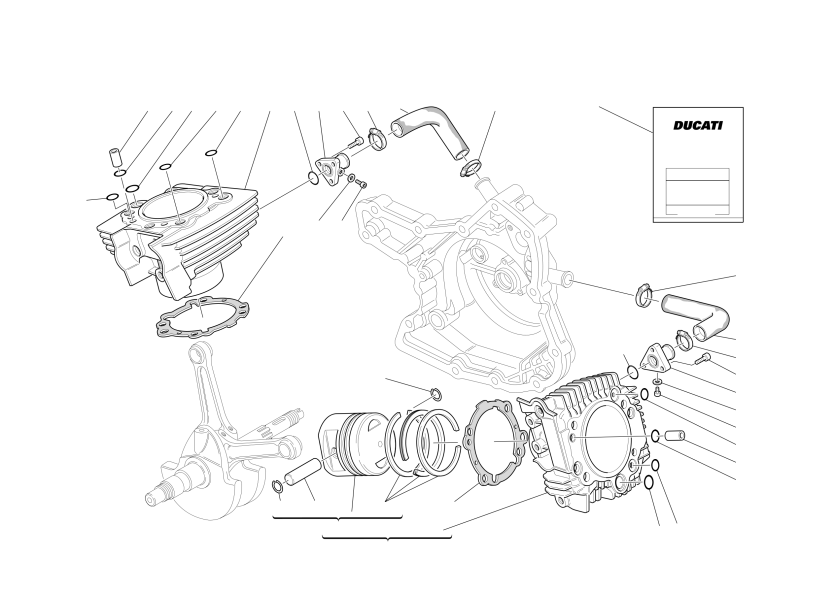 DUCATI