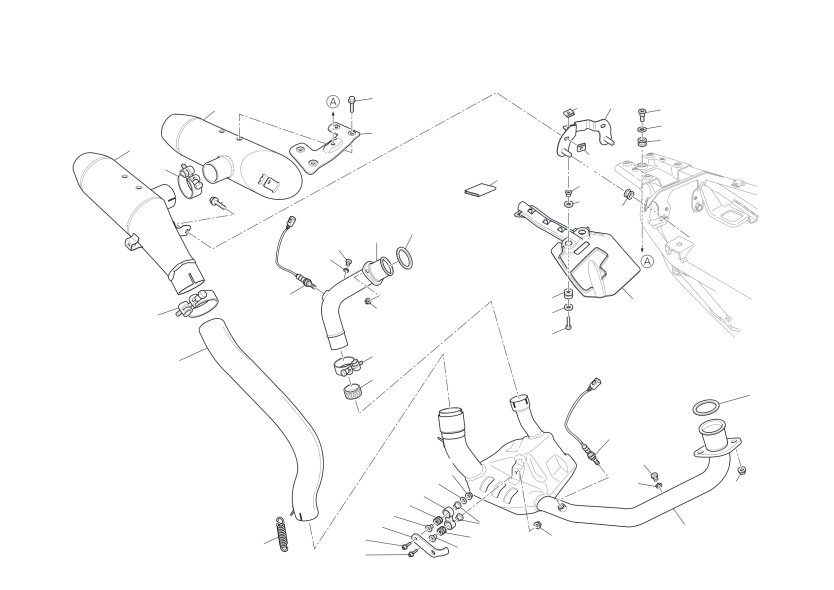 A
A