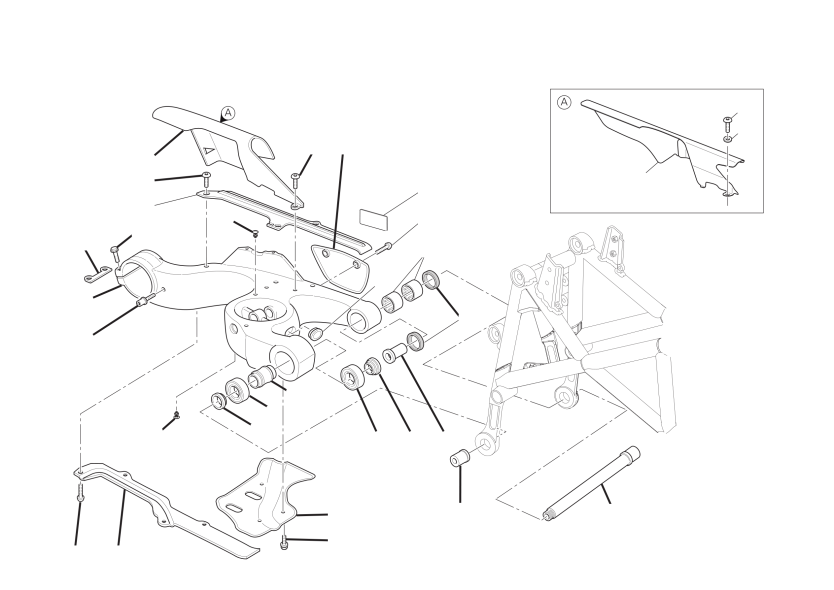 A

A