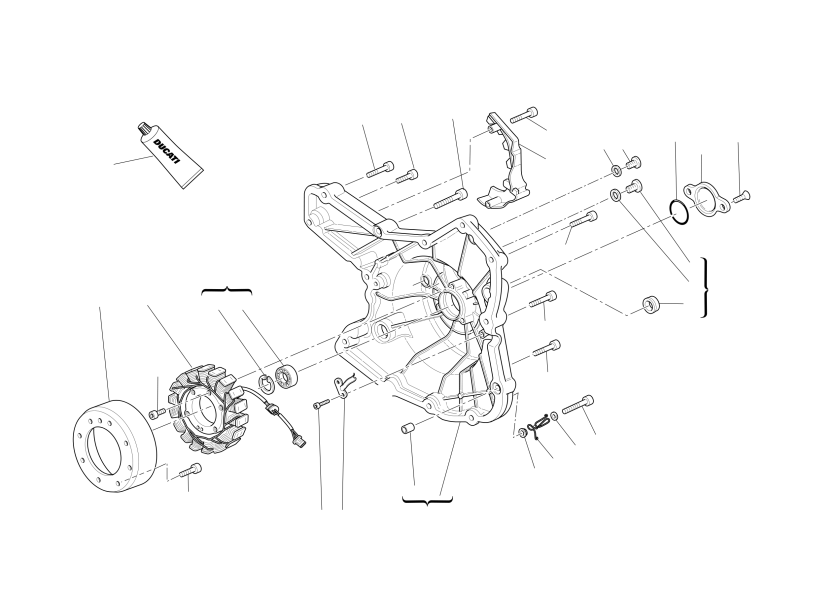 DUCATI