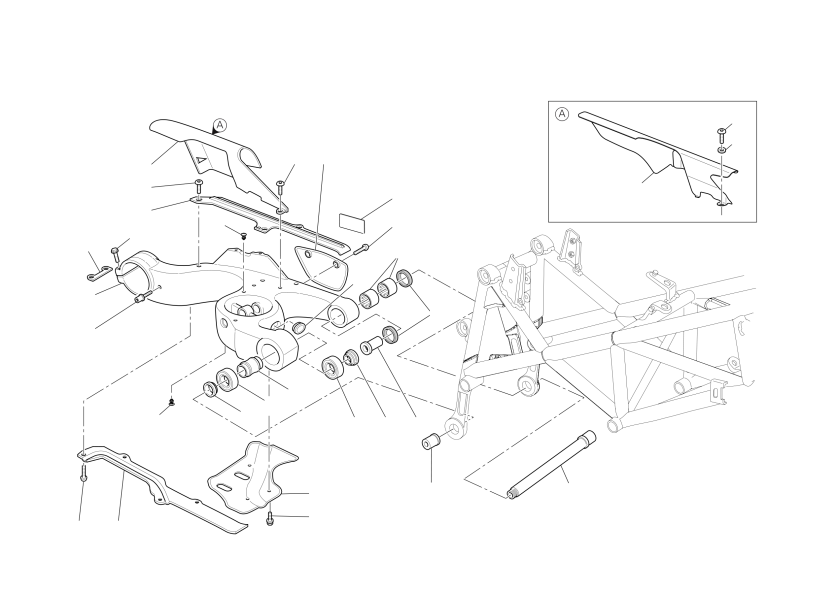 A

A