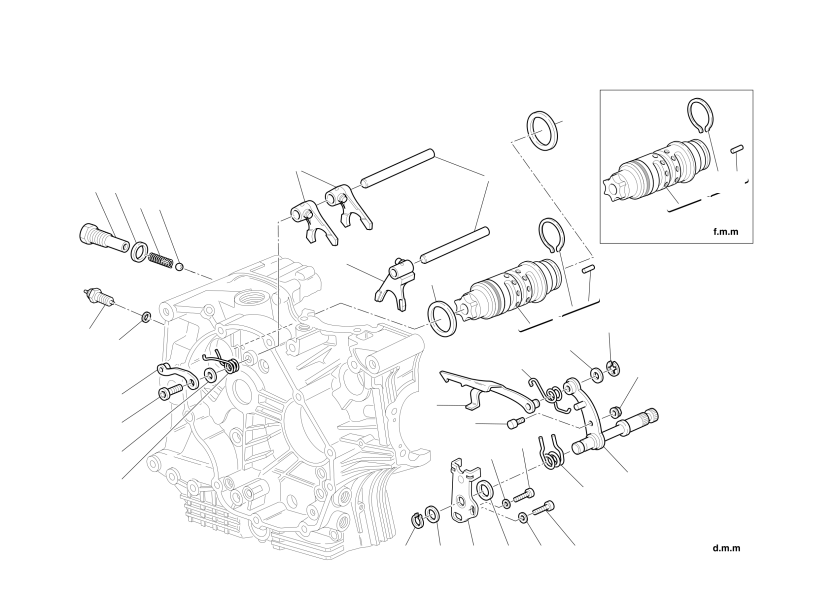 f.m.m

d.m.m