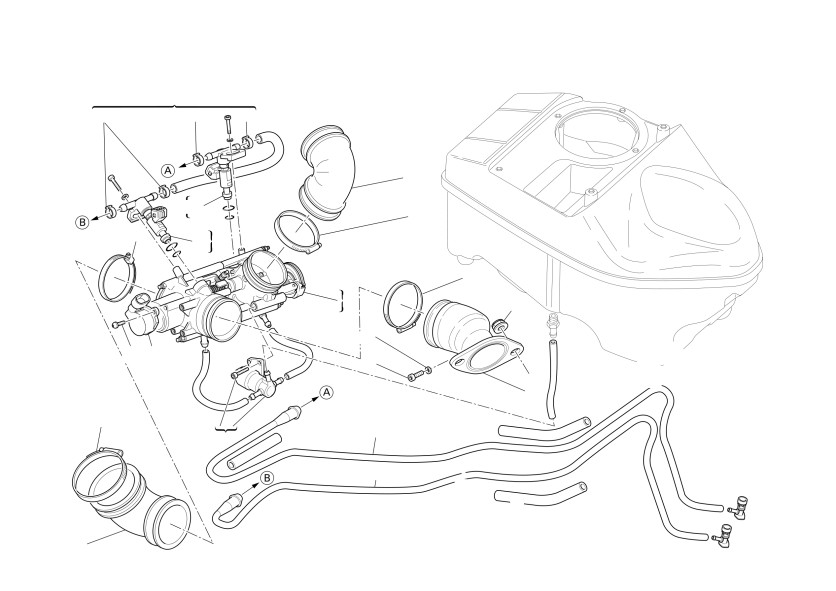 A
B
A
B