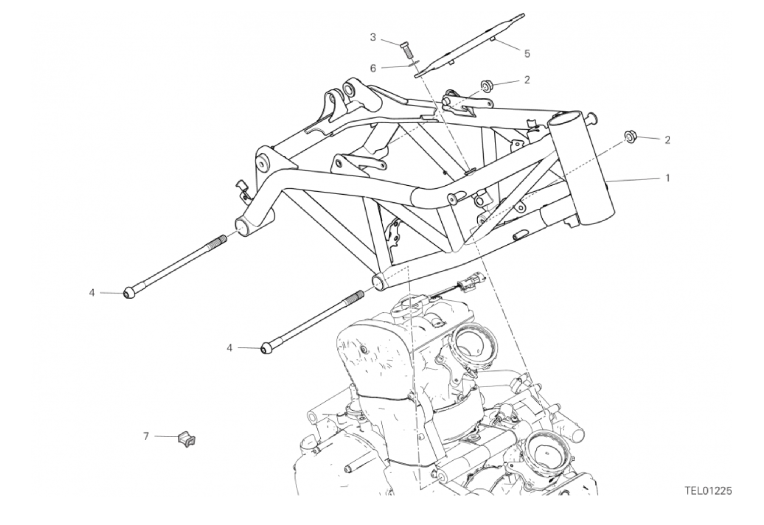 3
5
6
2
2
1
4
4
7
TEL01225