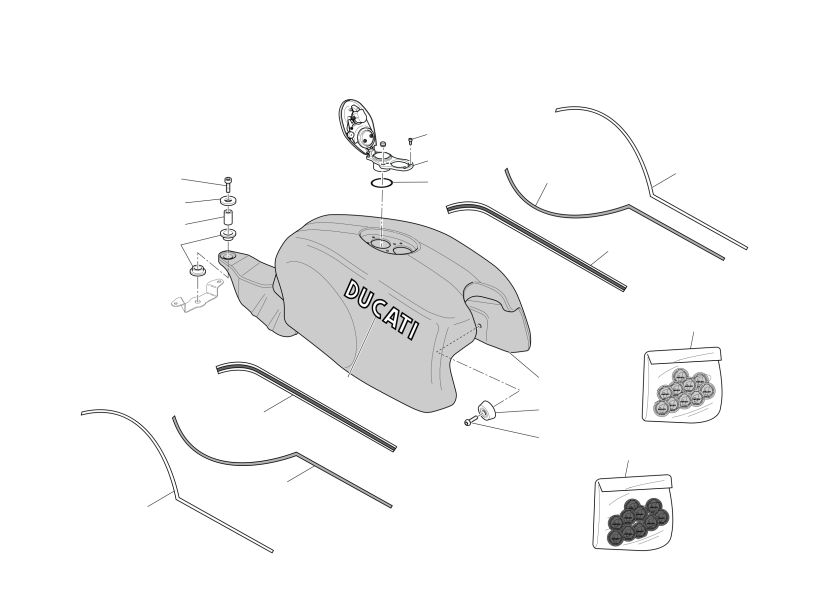 DUCATI