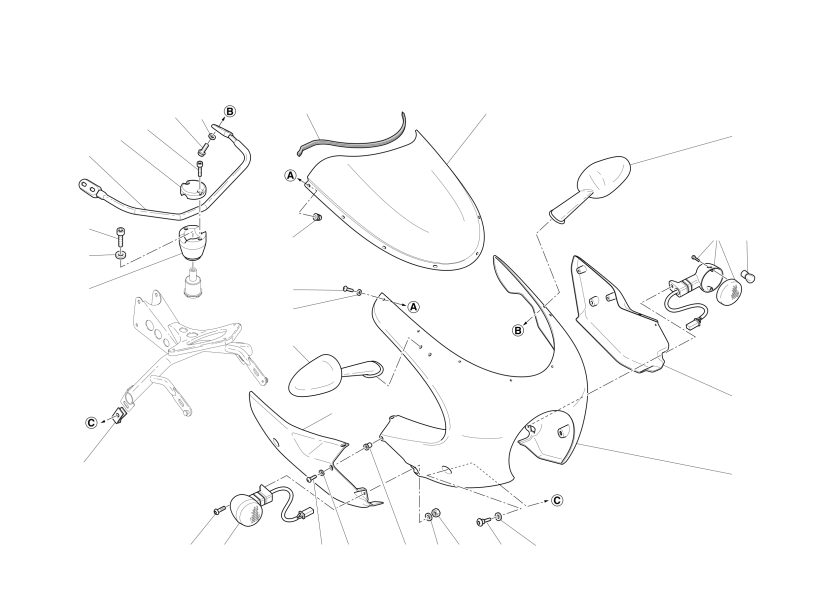 B
A
A
B
C
C